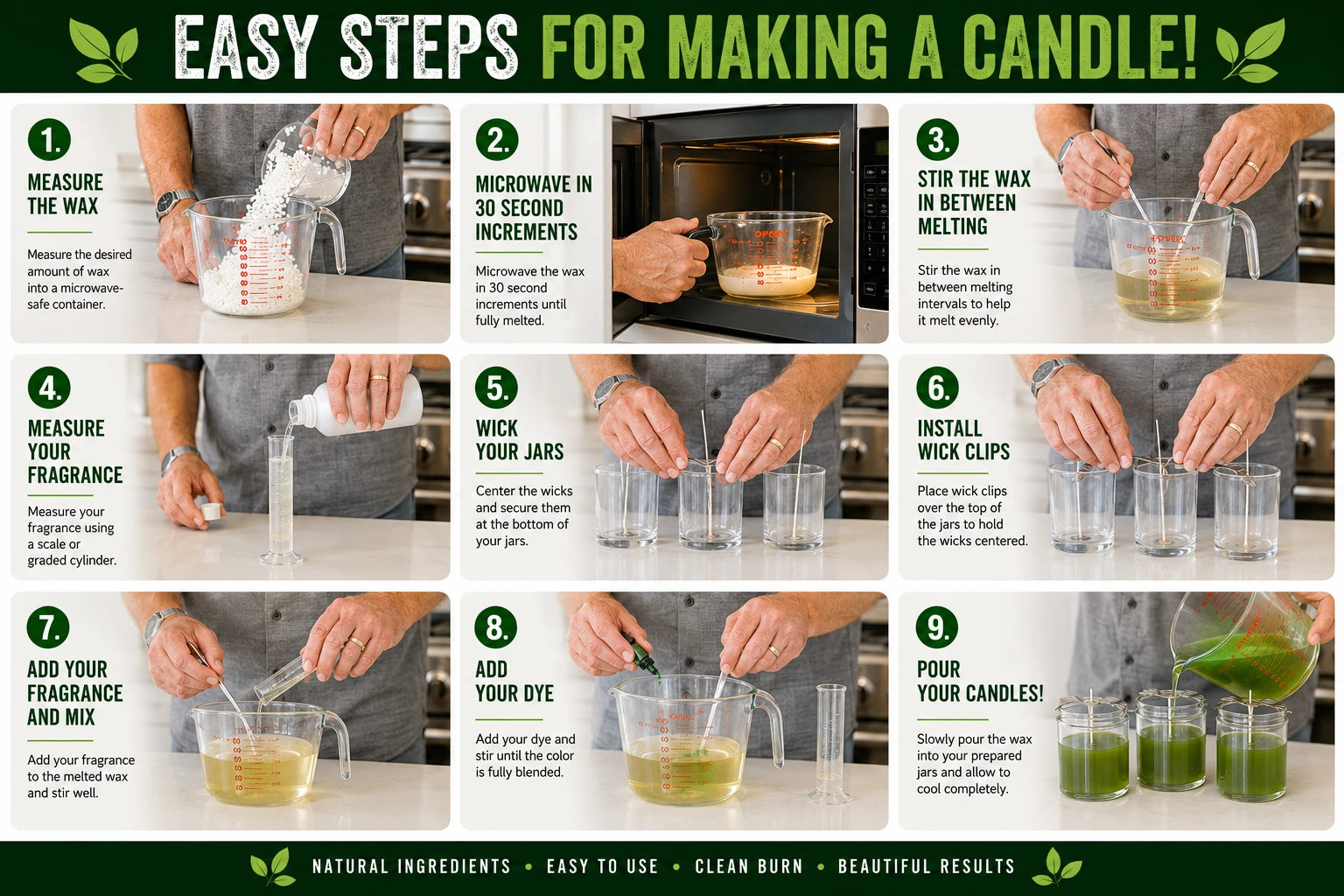 EASY STEPS FOR MAKING A CANDLE!

1.
MEASURE THE WAX

Measure the desired amount of wax into a microwave-safe container.

2.
MICROWAVE IN 30 SECOND INCREMENTS

Microwave the wax in 30 second increments until fully melted.

3.
STIR THE WAX IN BETWEEN MELTING

Stir the wax in between melting intervals to help it melt evenly.

4.
MEASURE YOUR FRAGRANCE

Measure your fragrance using a scale or graded cylinder.

5.
WICK YOUR JARS

Center the wicks and secure them at the bottom of your jars.

6.
INSTALL WICK CLIPS

Place wick clips over the top of the jars to hold the wicks centered.

7.
ADD YOUR FRAGRANCE AND MIX

Add your fragrance to the melted wax and stir well.

8.
ADD YOUR DYE

Add your dye and stir until the color is fully blended.

9.
POUR YOUR CANDLES!

Slowly pour the wax into your prepared jars and allow to cool completely.

NATURAL INGREDIENTS • EASY TO USE • CLEAN BURN • BEAUTIFUL RESULTS