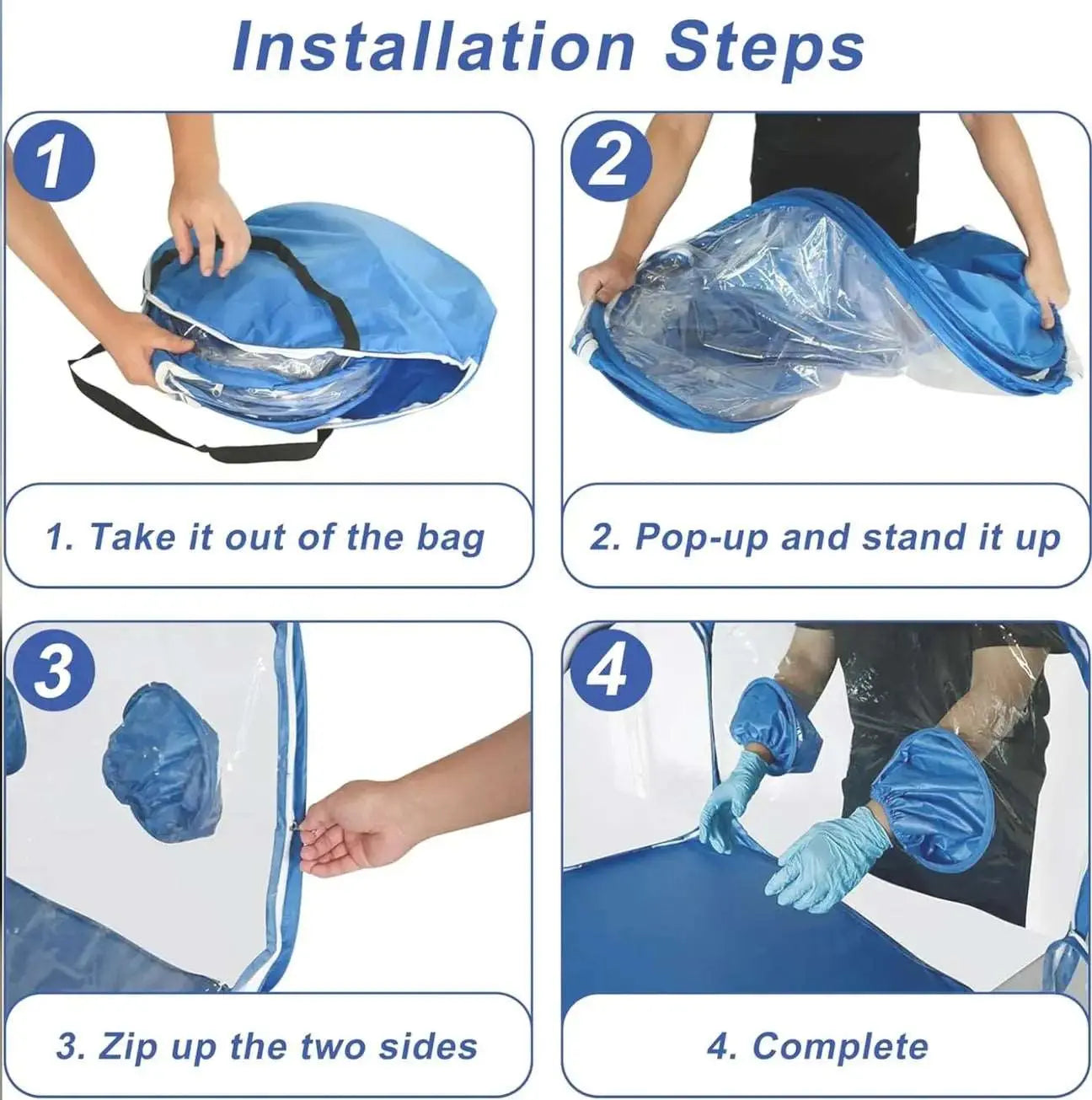 Installation Steps

1

1. Take it out of the bag

2

2. Pop-up and stand it up

3

3. Zip up the two sides

4

4. Complete